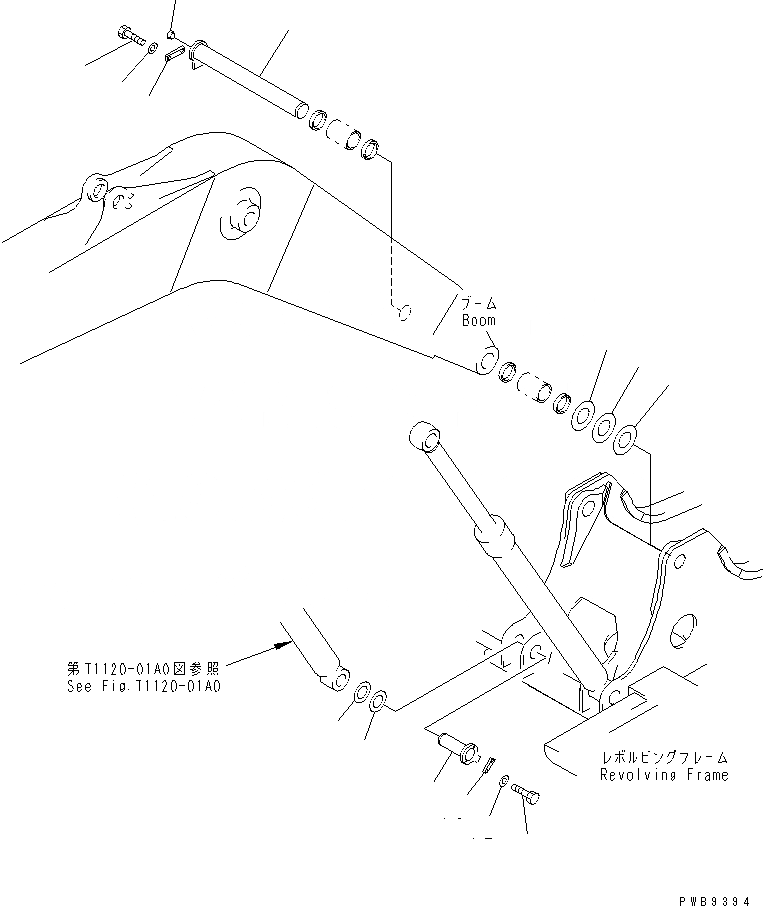 ブーム
Boom

第T1120-01A0図参照
See Fig.T1120-01A0

レボルビングフレーム
Revolving Frame

PWB9394