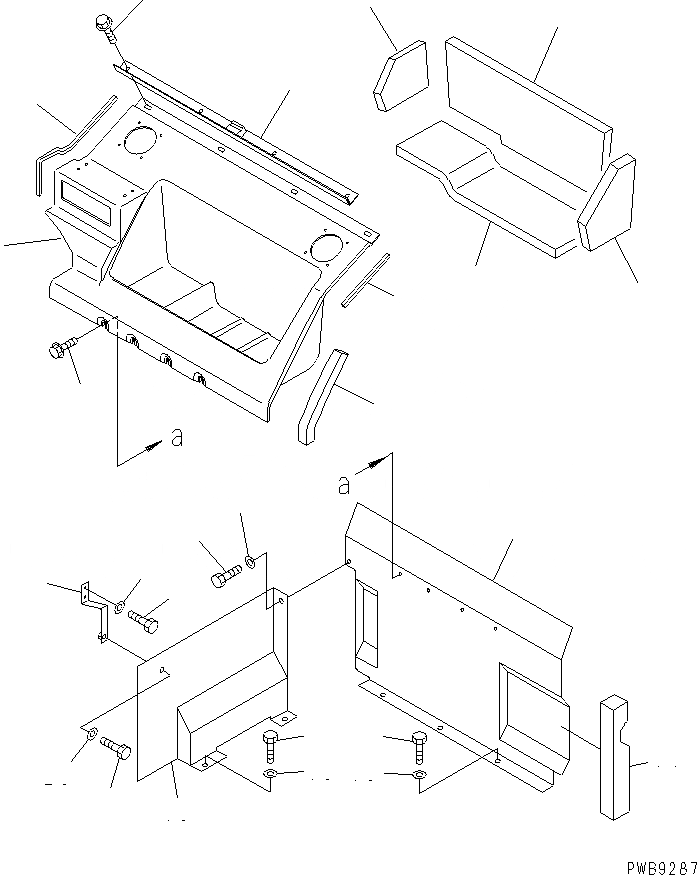 a

a

PWB9287