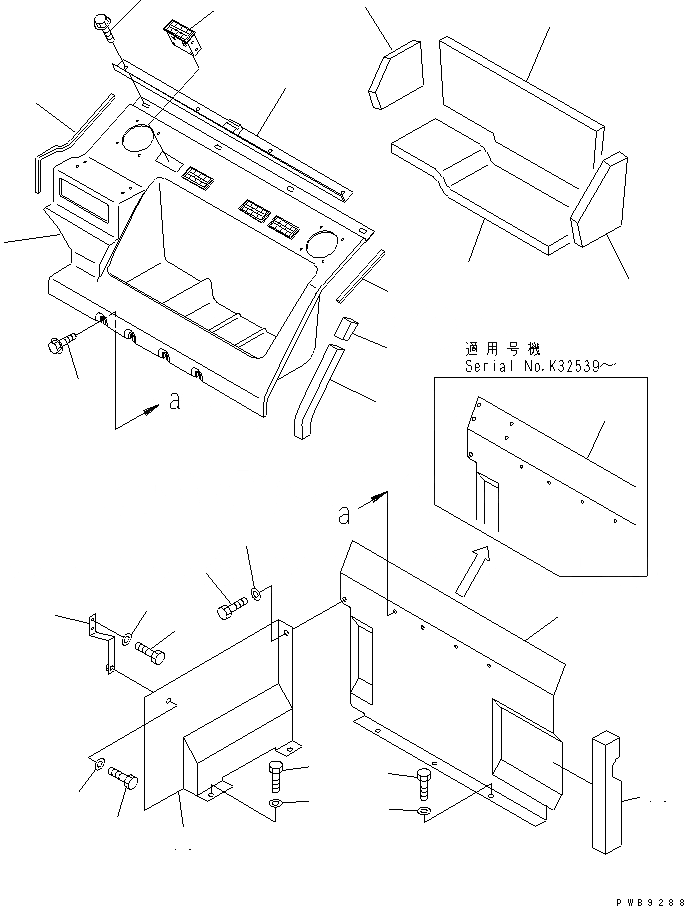 a

適用号機
Serial No.K32539~

a

PWB9288