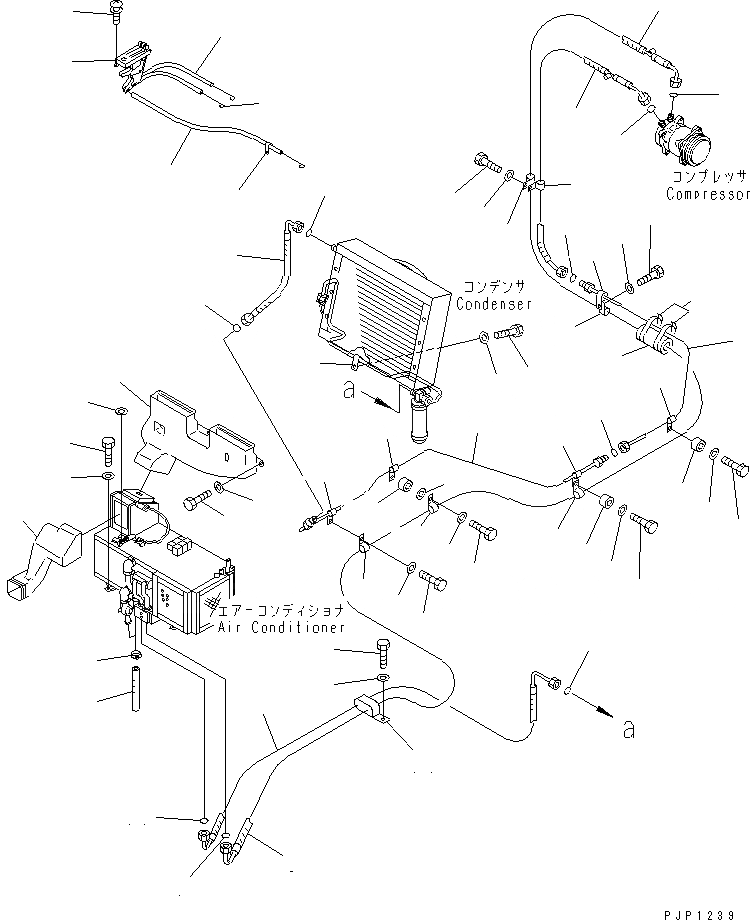 コンプレッサ
Compressor

コンデンサ
Condenser

a

エアーコンディショナ
Air Conditioner

a

PJP1239