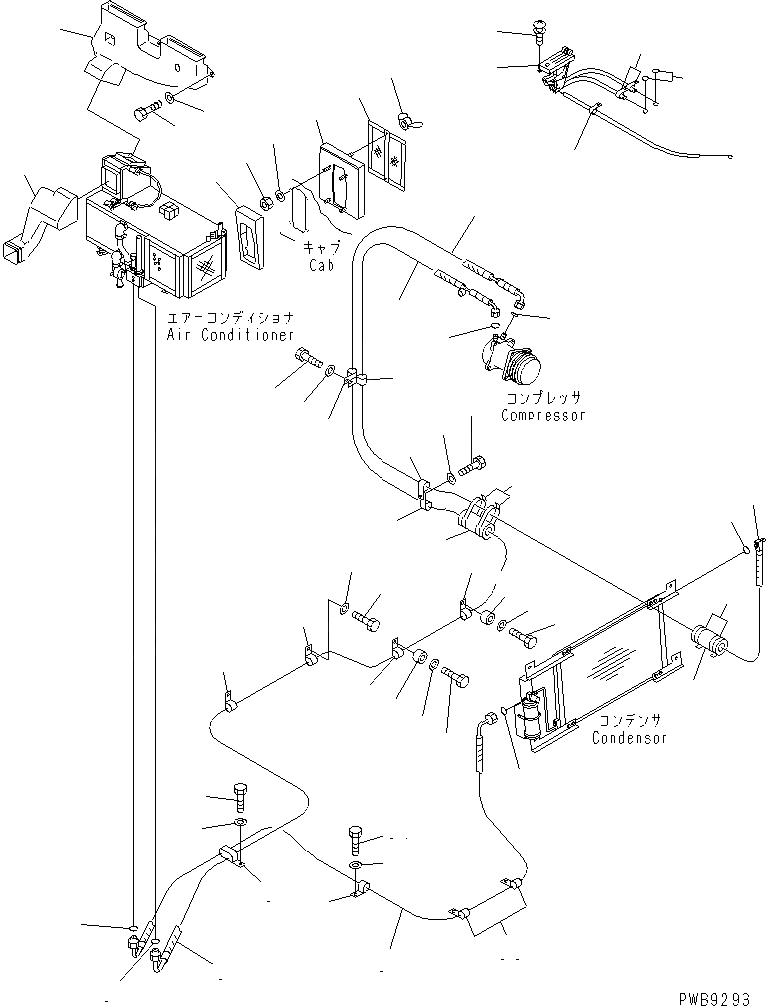 キャブ
Cab

エアーコンディショナ
Air Conditioner

コンプレッサ
Compressor

コンデンサ
Condensor

PWB9293