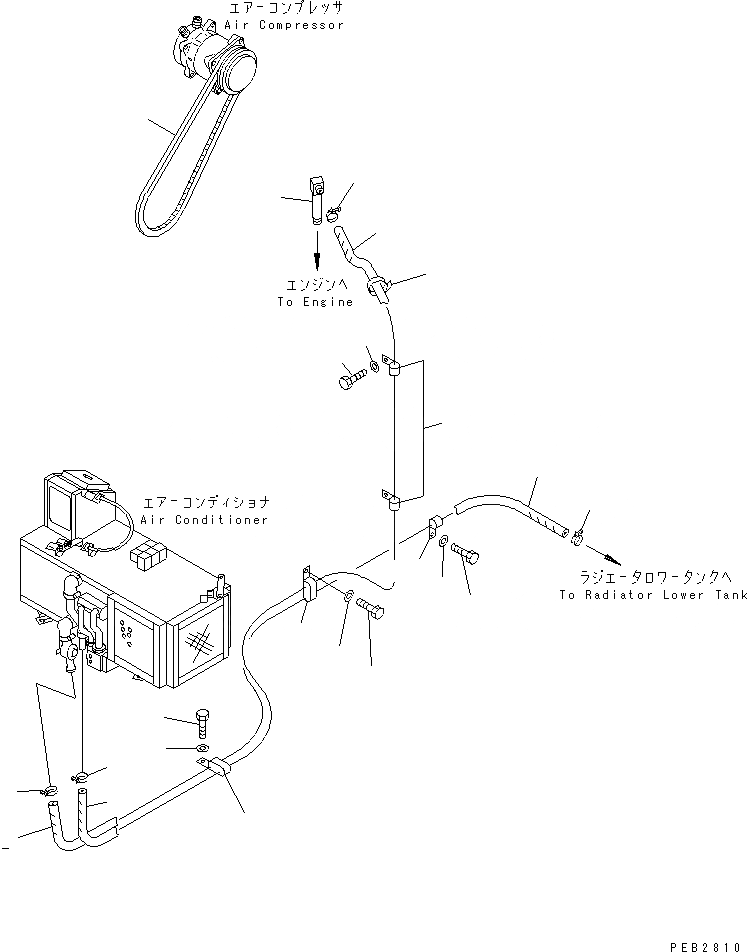 エアーコンプレッサ
Air Compressor

エンジンへ
To Engine

エアーコンディショナ
Air Conditioner

ラジエータロワータンクへ
To Radiator Lower Tank

PEB2810