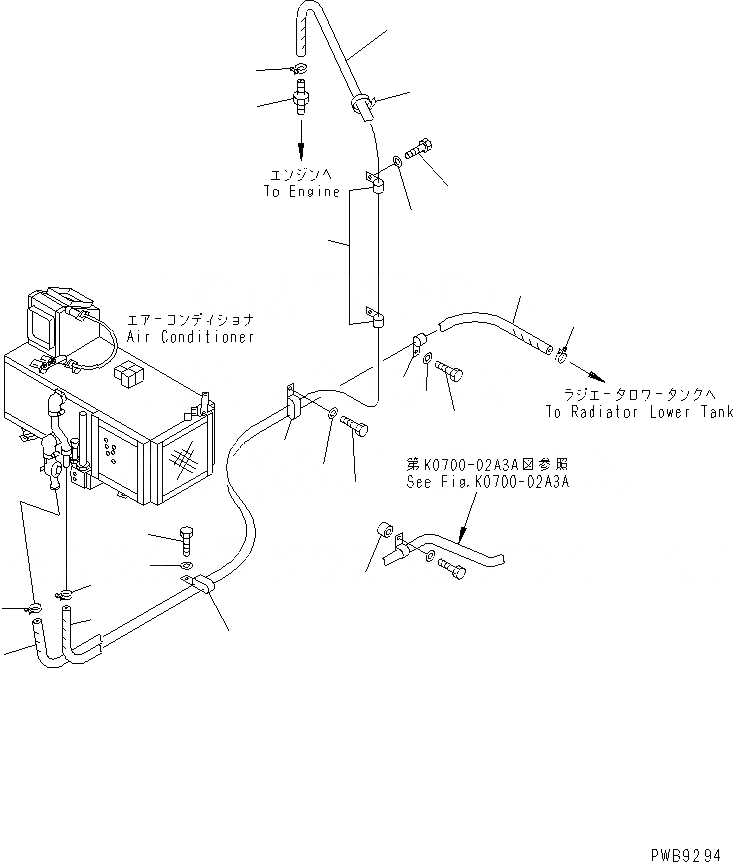 エンジンへ
To Engine

エアーコンディショナ
Air Conditioner

ラジエータロワータンクへ
To Radiator Lower Tank

第K0700-02A3A図参照
See Fig.K0700-02A3A

PWB9294