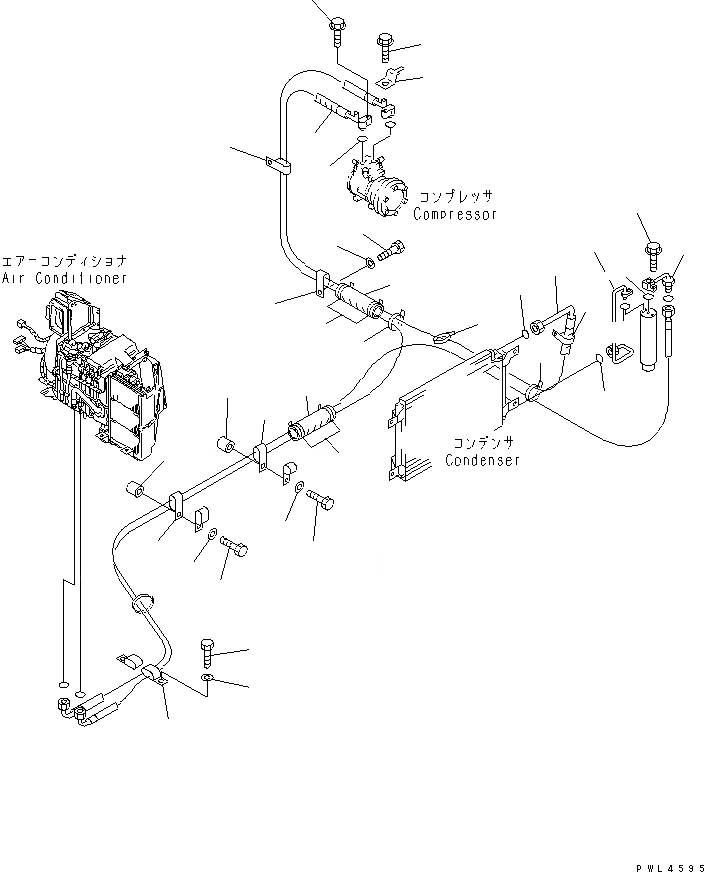 コンプレッサ
Compressor

エアーコンディショナ
Air Conditioner

コンデンサ
Condenser

PWL4595