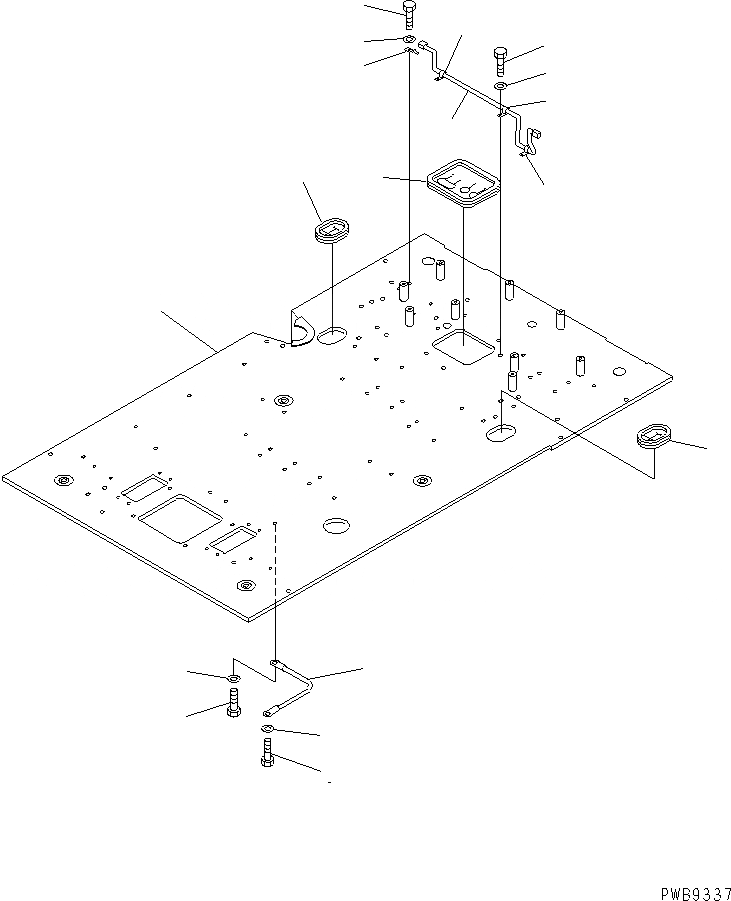 PWB9337