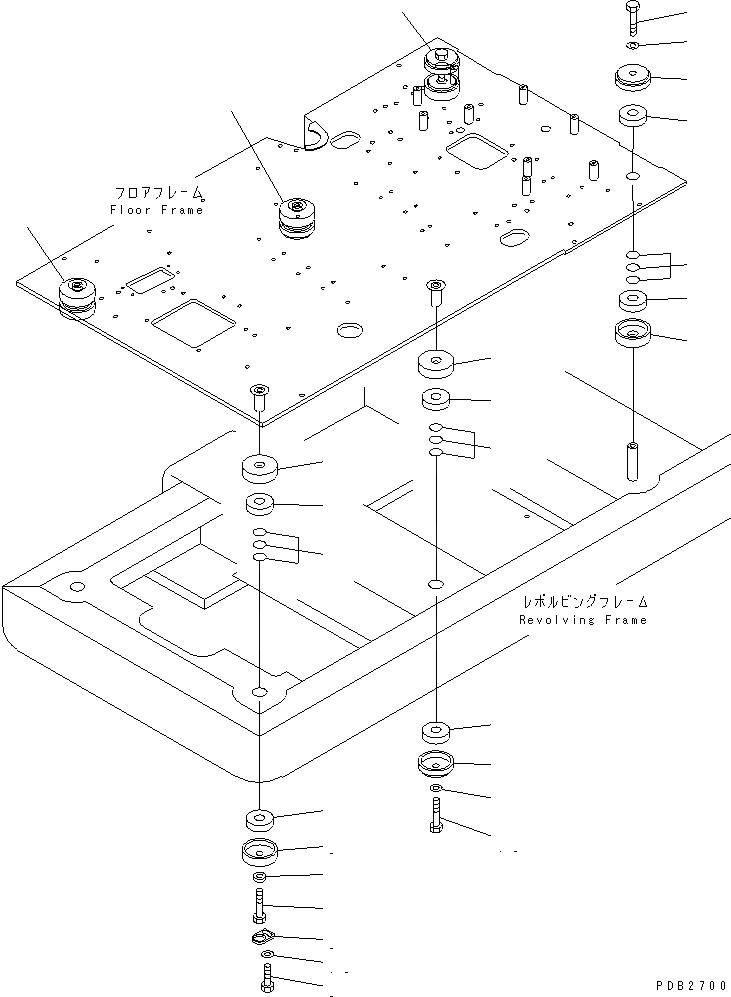 フロアフレーム
Floor Frame

レボルビングフレーム
Revolving Frame

PDB2700