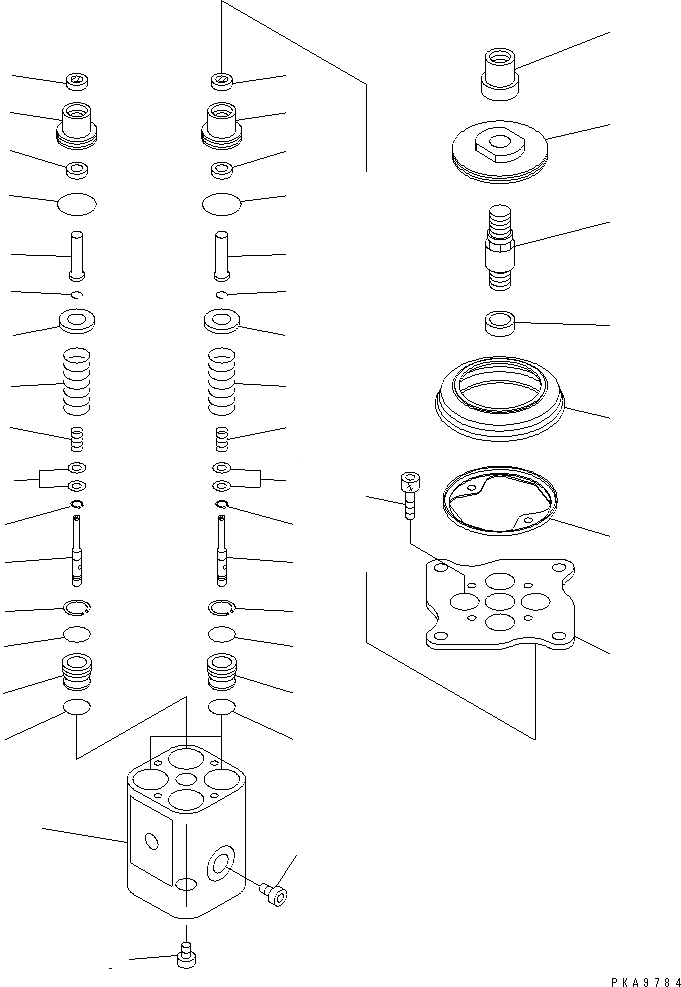 PKA9784