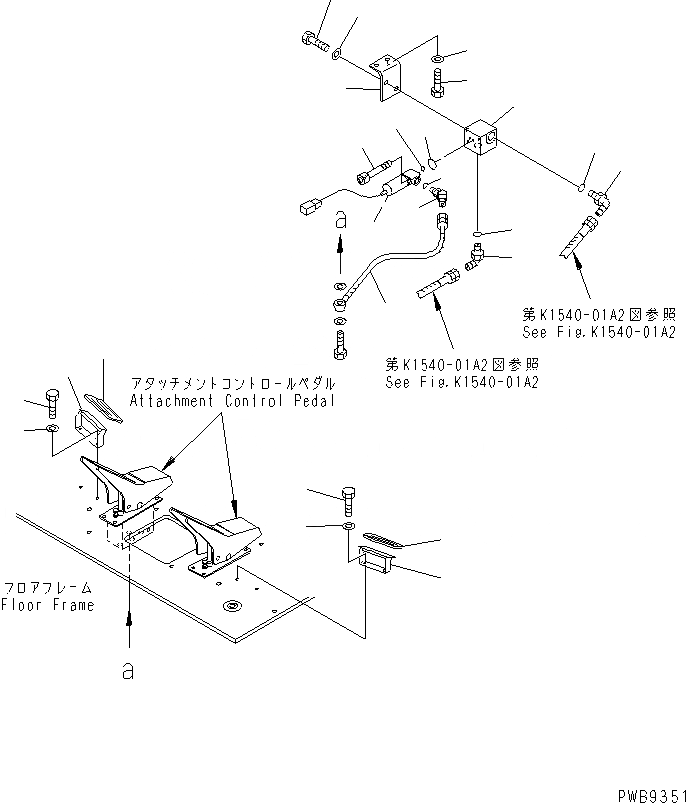 a

第K1540-01A2図参照
See Fig.K1540-01A2

第K1540-01A2図参照
See Fig.K1540-01A2

アタッチメントコントロールペダル
Attachment Control Pedal

フロアフレーム
Floor Frame

a

PWB9351