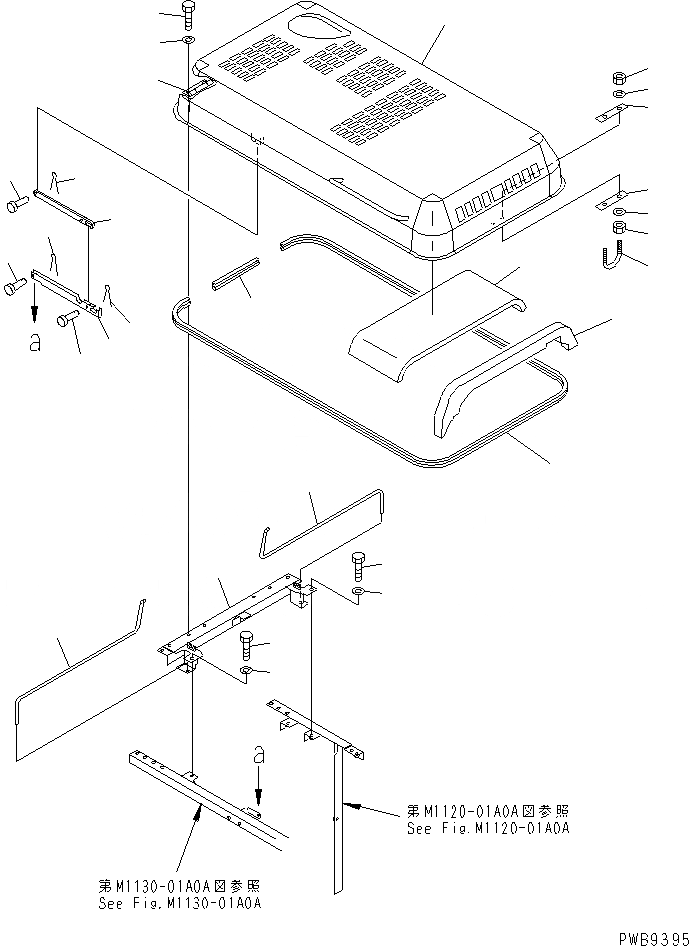 a

a

第M1120-01A0A図参照
See Fig.M1120-01A0A

第M1130-01A0A図参照
See Fig.M1130-01A0A

PWB9395