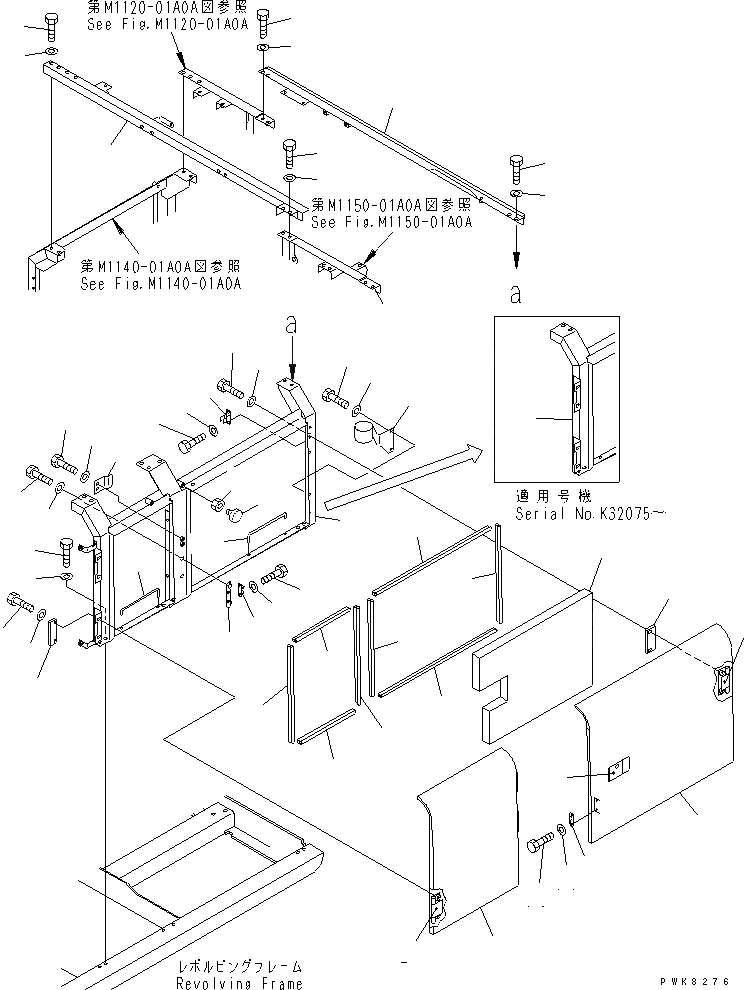 第M1120-01A0A図参照
See Fig.M1120-01A0A

第M1150-01A0A図参照
See Fig.M1150-01A0A

第M1140-01A0A図参照
See Fig.M1140-01A0A

a

a

適用号機
Serial No.K32075~

レボルビングフレーム
Revolving Frame

PWK8276