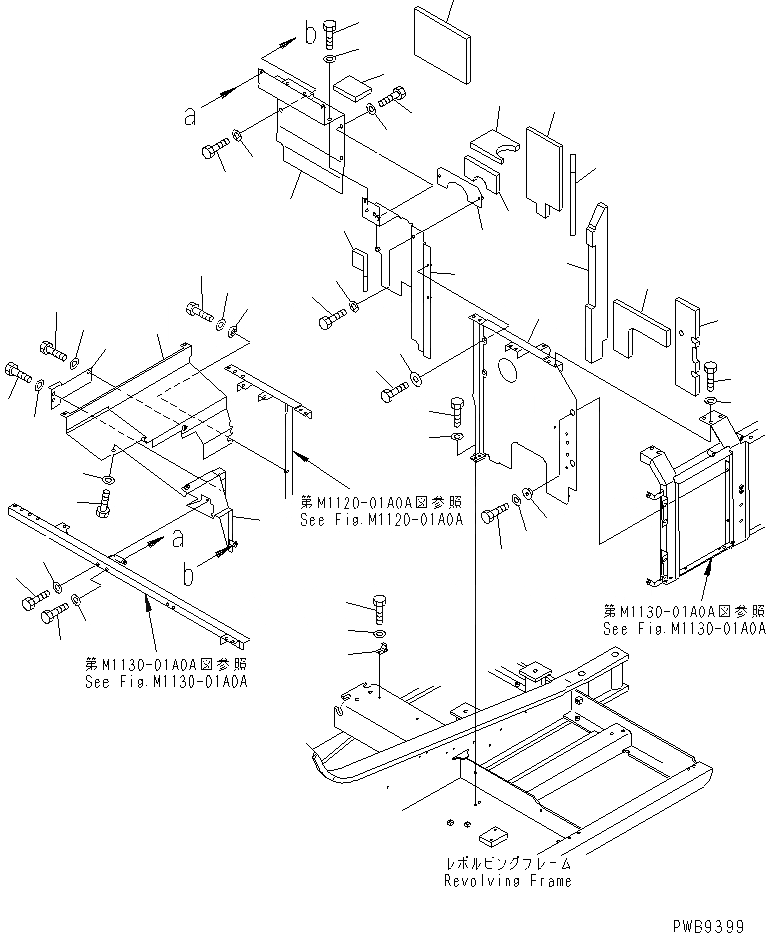 b
a
第M1120-01A0A図参照
See Fig.M1120-01A0A
a
b
第M1130-01A0A図参照
See Fig.M1130-01A0A
第M1130-01A0A図参照
See Fig.M1130-01A0A
レボルビングフレーム
Revolving Frame
PWB9399