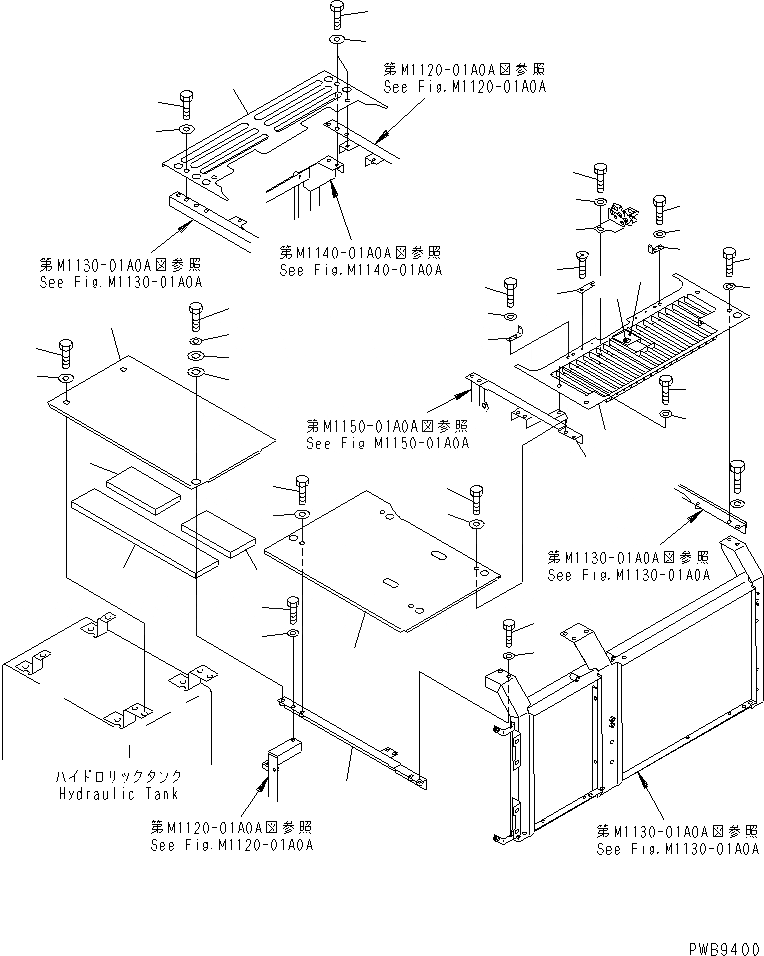 第M1120-01A0A図参照
See Fig.M1120-01A0A

第M1130-01A0A図参照
See Fig.M1130-01A0A

第M1140-01A0A図参照
See Fig.M1140-01A0A

第M1150-01A0A図参照
See Fig M1150-01A0A

第M1130-01A0A図参照
See Fig.M1130-01A0A

ハイドロリックタンク
Hydraulic Tank

第M1120-01A0A図参照
See Fig.M1120-01A0A

第M1130-01A0A図参照
See Fig.M1130-01A0A

PWB9400