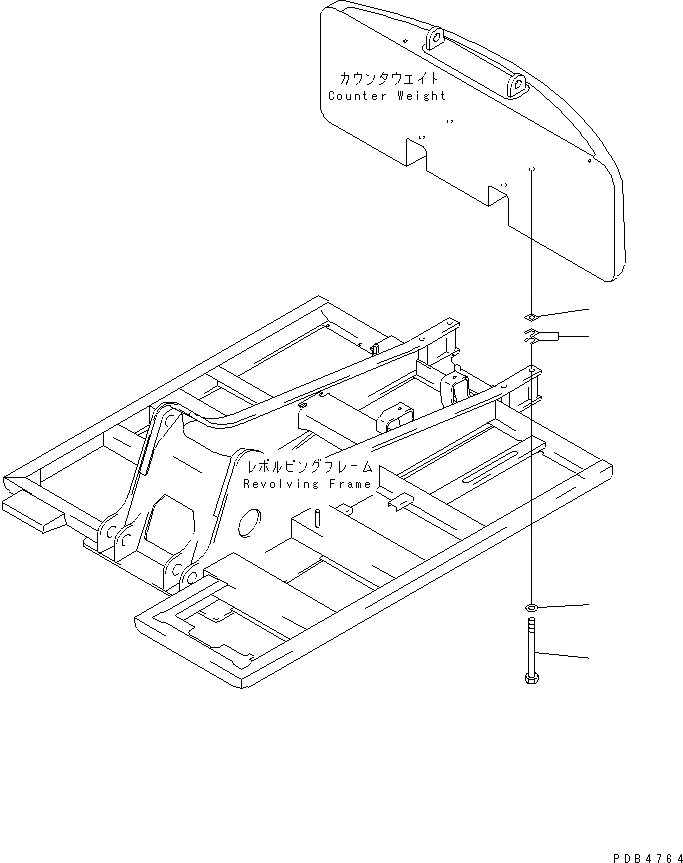 カウンタウエイト
Counter Weight

レボルビングフレーム
Revolving Frame

PDB4764