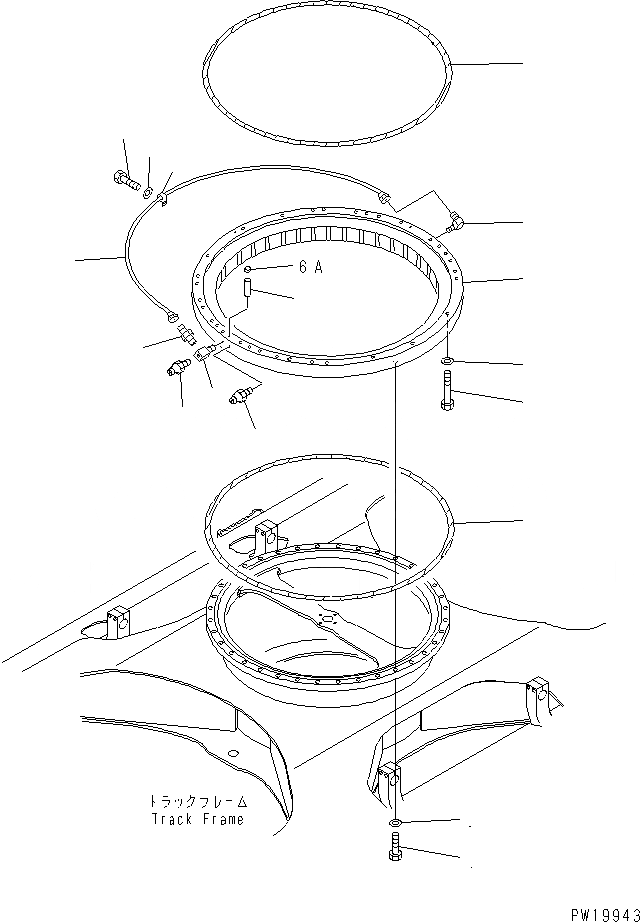 6 A

トラックフレーム
Track Frame

PW19943