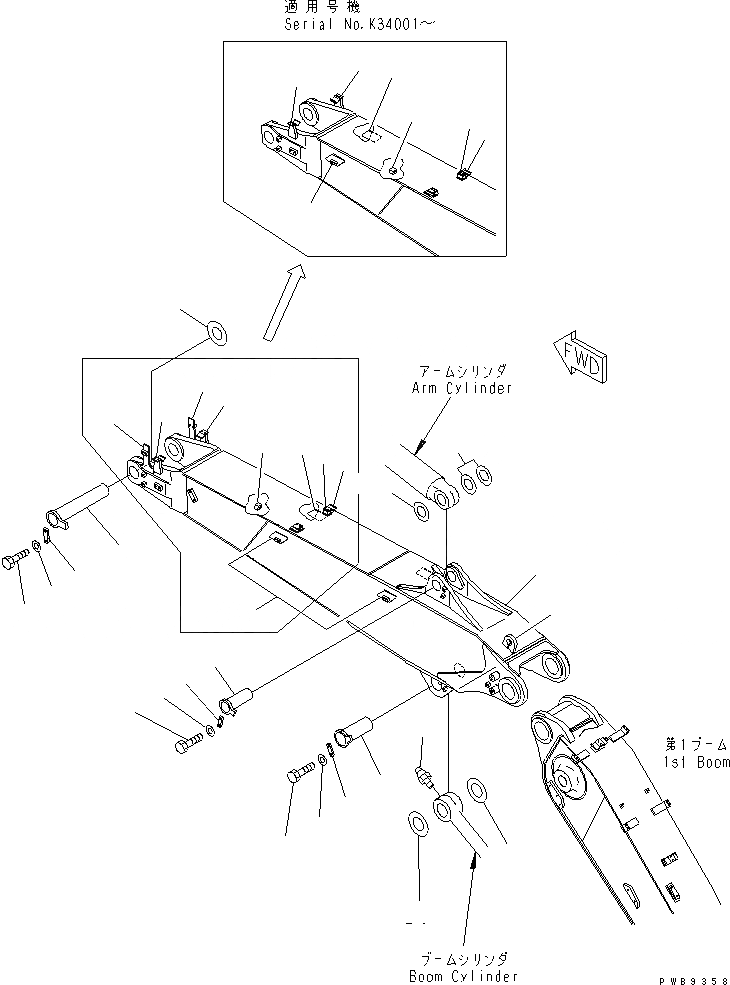 適用号機
Serial No.K34001～

FWD

アームシリンダ
Arm Cylinder

第1ブーム
1st Boom

ブームシリンダ
Boom Cylinder

PWB9358