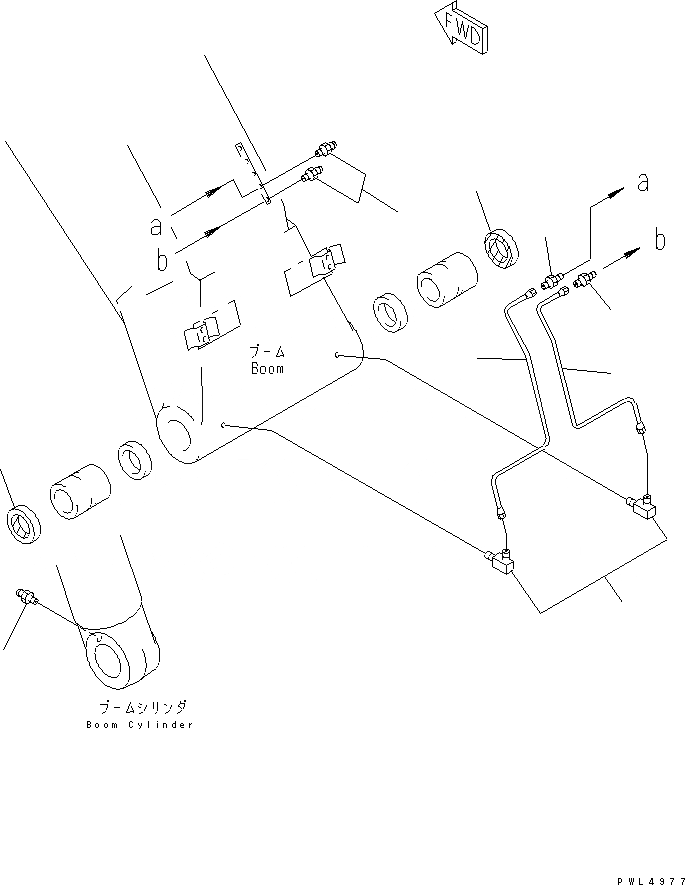 FWD

a
b

a
b

ブーム
Boom

ブームシリンダ
Boom Cylinder

PWL4977