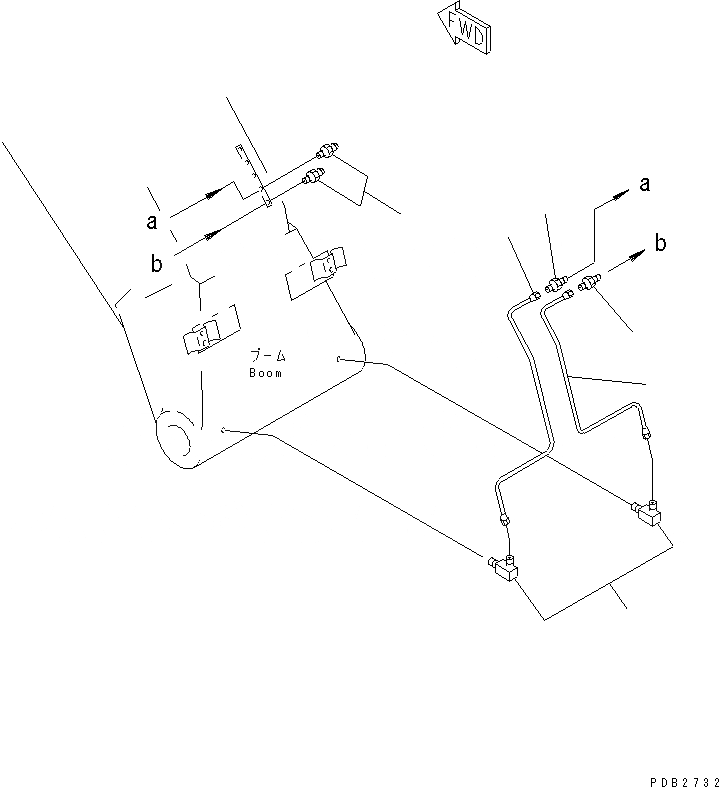 FWD

a

b

a

b

ブーム
Boom

PDB2732