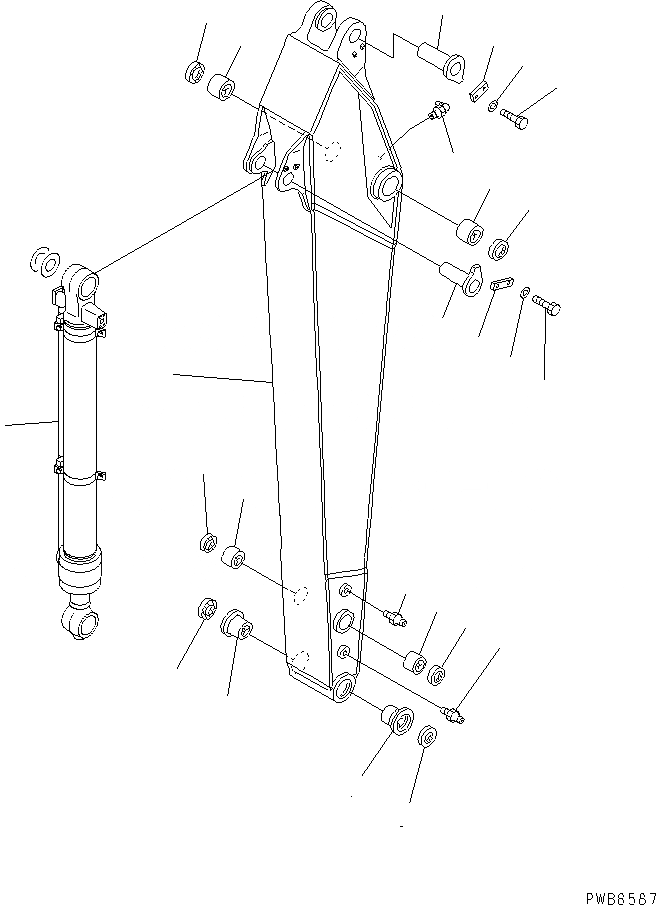 PWB6587