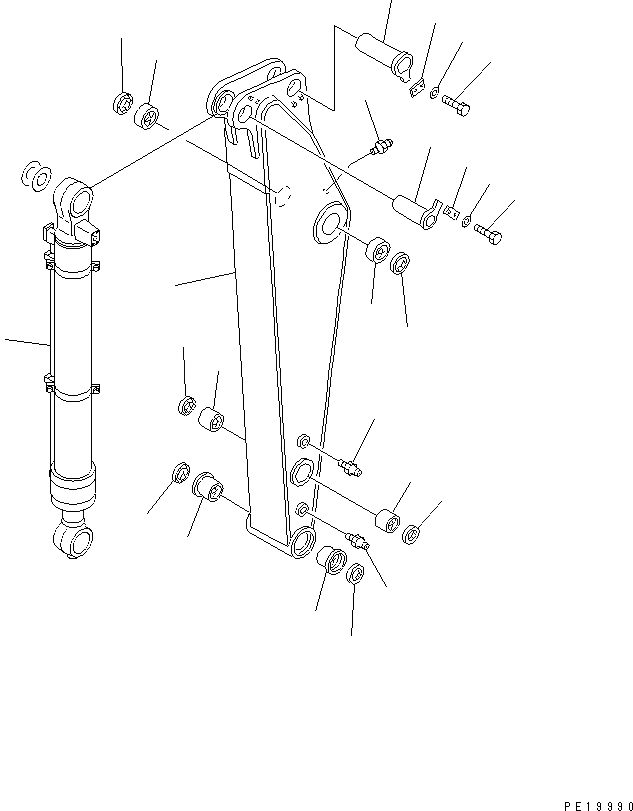 PE19990