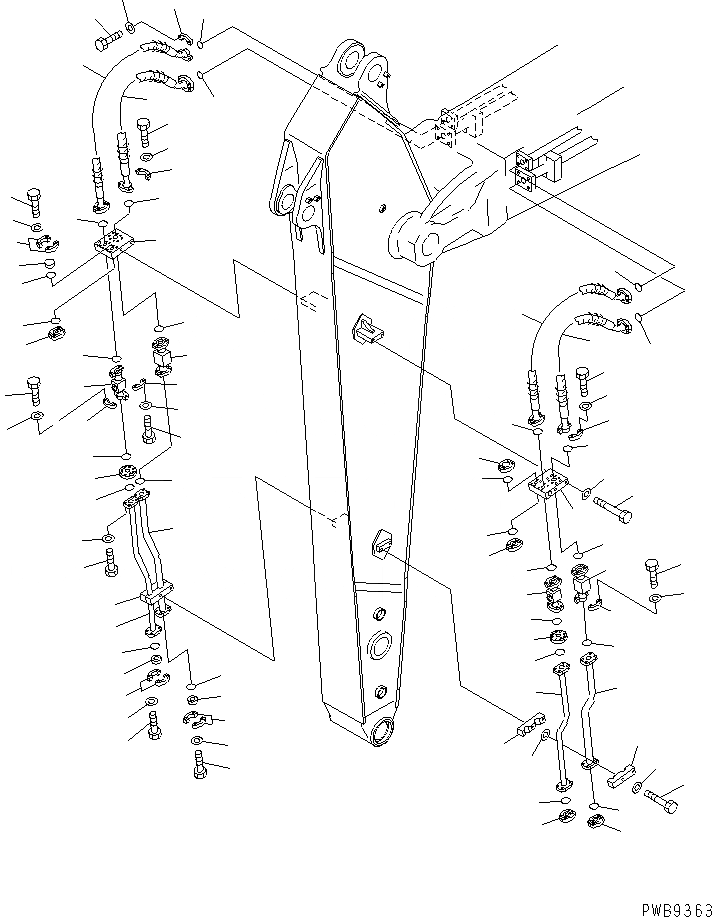 PWB9363