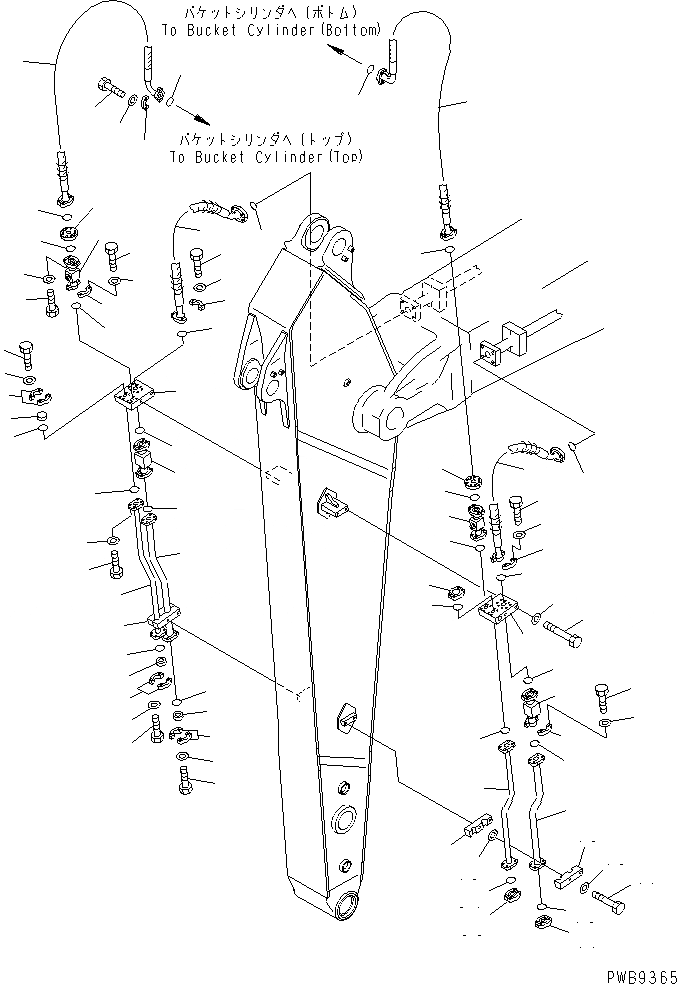 バケットシリンダへ（ボトム）
To Bucket Cylinder(Bottom)

バケットシリンダへ（トップ）
To Bucket Cylinder(Top)

PWB9365