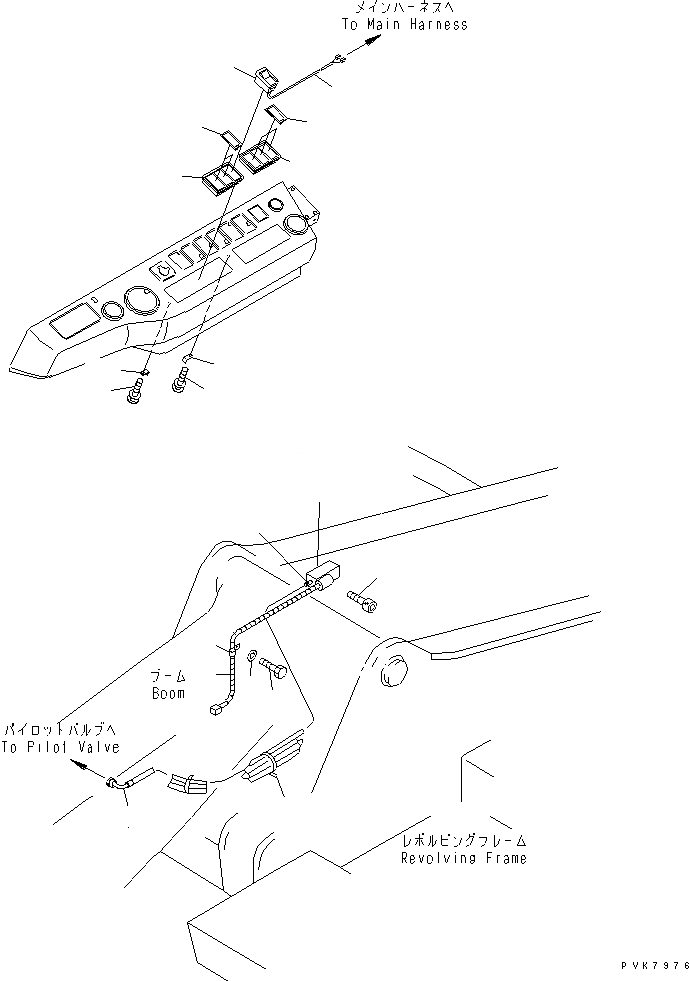 メインハーネスへ
To Main Harness

ブーム
Boom

パイロットバルブへ
To Pilot Valve

レボルビングフレーム
Revolving Frame

PVK7976