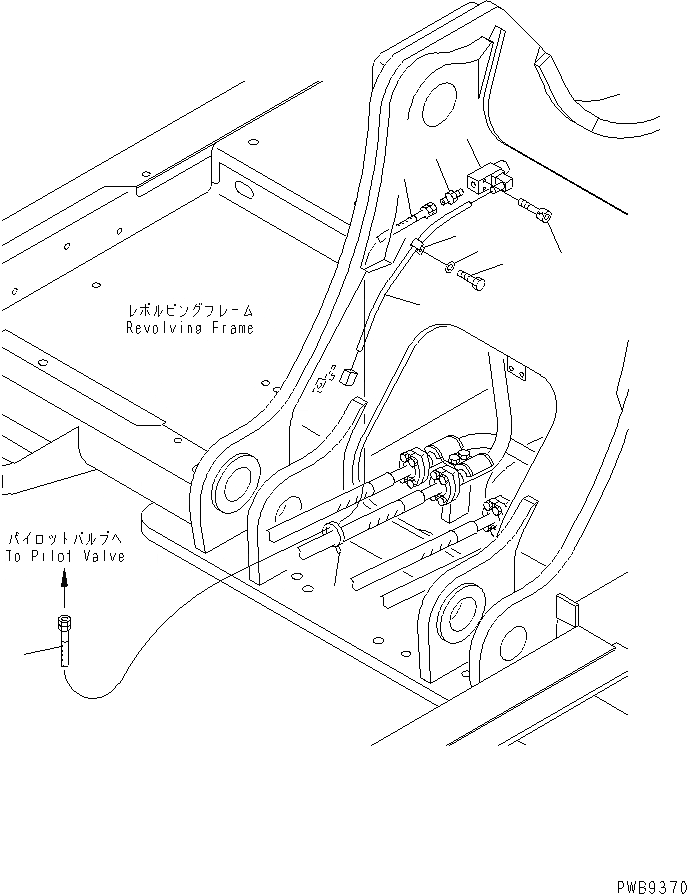 レボルビングフレーム
Revolving Frame

パイロットバルブへ
To Pilot Valve

PWB9370