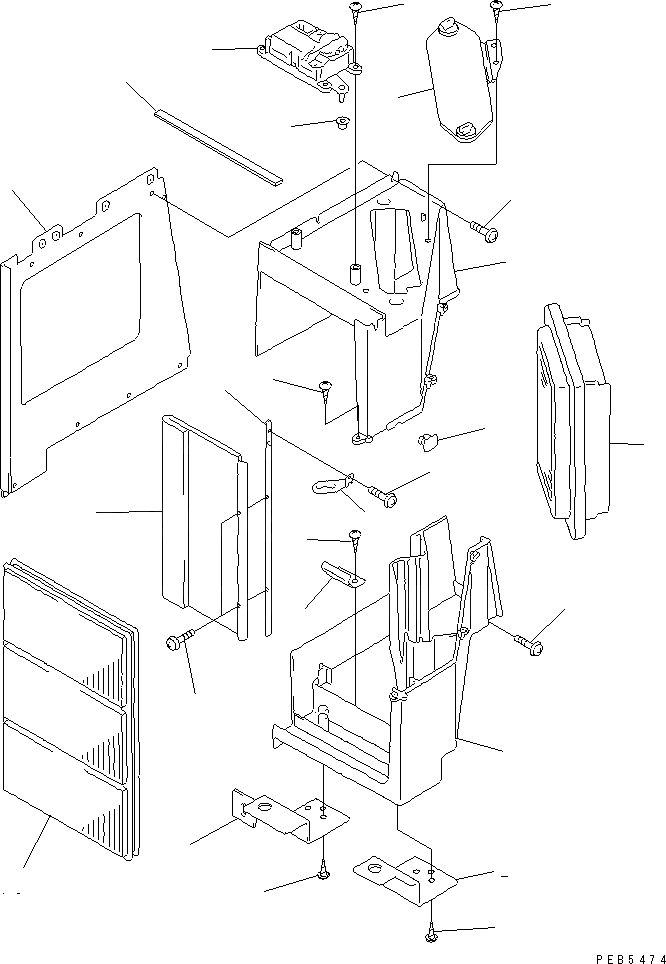 PEB5474