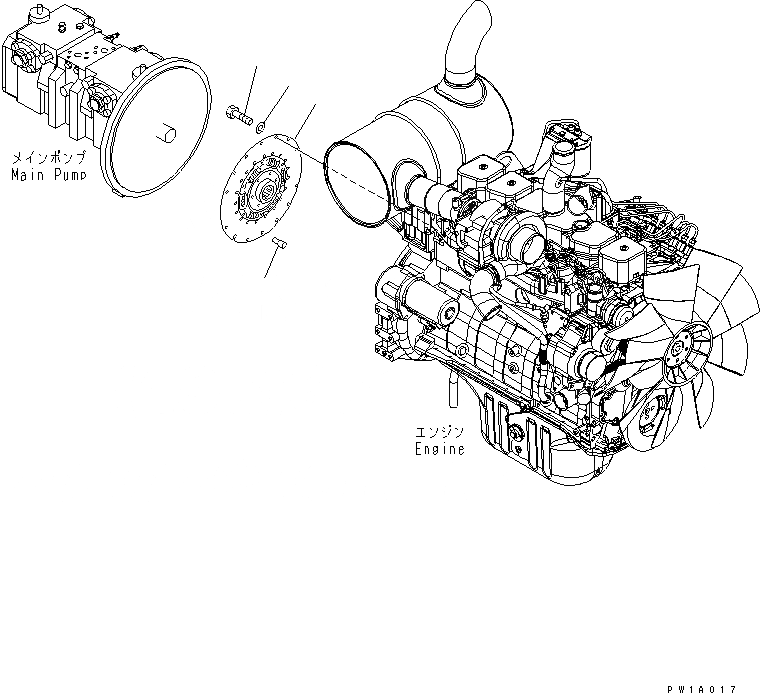 メインポンプ
Main Pump

エンジン
Engine

PW1A017