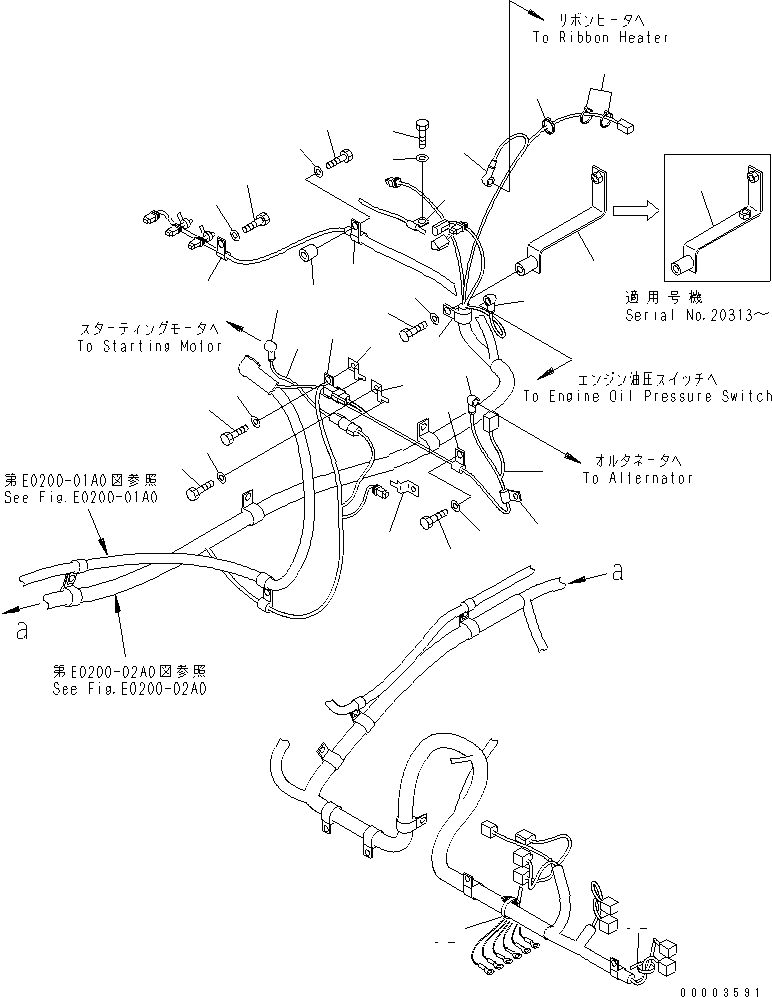 リボンヒータへ
To Ribbon Heater

適用号機
Serial No.20313～

スターティングモータへ
To Starting Motor

エンジン油圧スイッチへ
To Engine Oil Pressure Switch

オルタネータへ
To Alternator

第E0200-01A0図参照
See Fig.E0200-01A0

a

a

第E0200-02A0図参照
See Fig.E0200-02A0

00003591