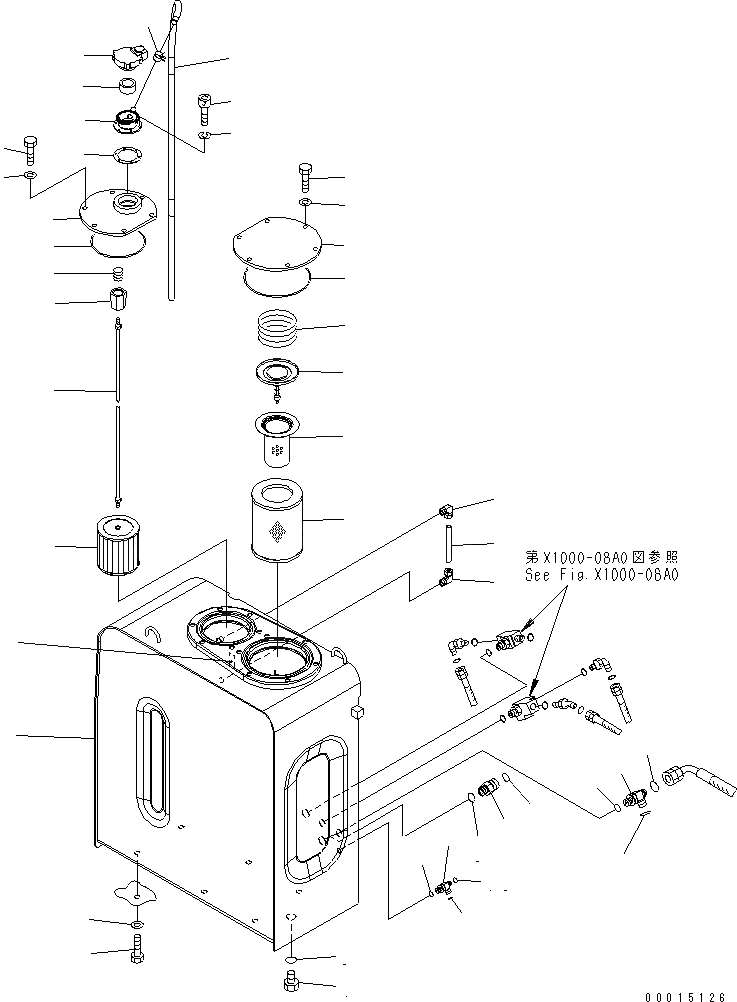 第X1000-08A0図参照
See Fig.X1000-08A0

00015126