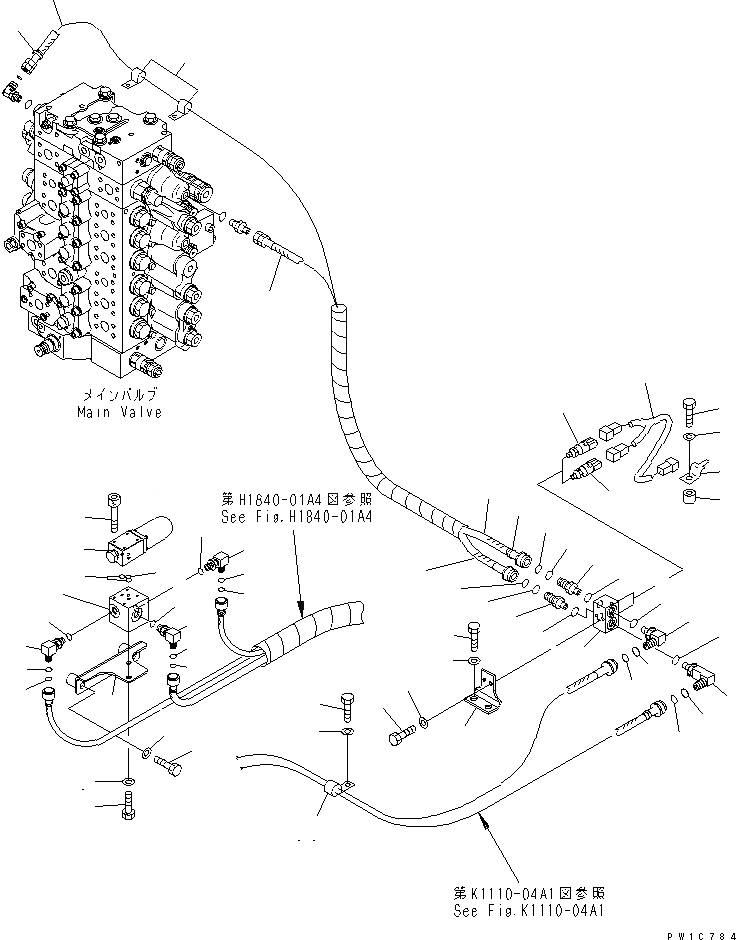 メインバルブ
Main Valve

第H1840-01A4図参照
See Fig.H1840-01A4

第K1110-04A1図参照
See Fig.K1110-04A1

PW1C784