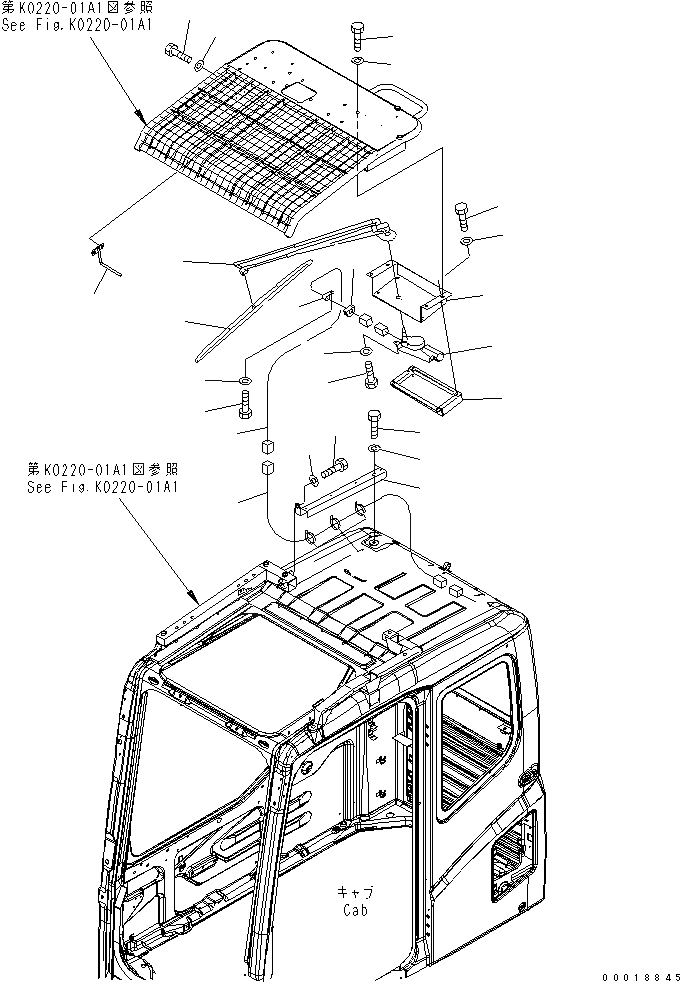 第K0220-01A1図参照
See Fig.K0220-01A1

第K0220-01A1図参照
See Fig.K0220-01A1

キャブ
Cab

00018845