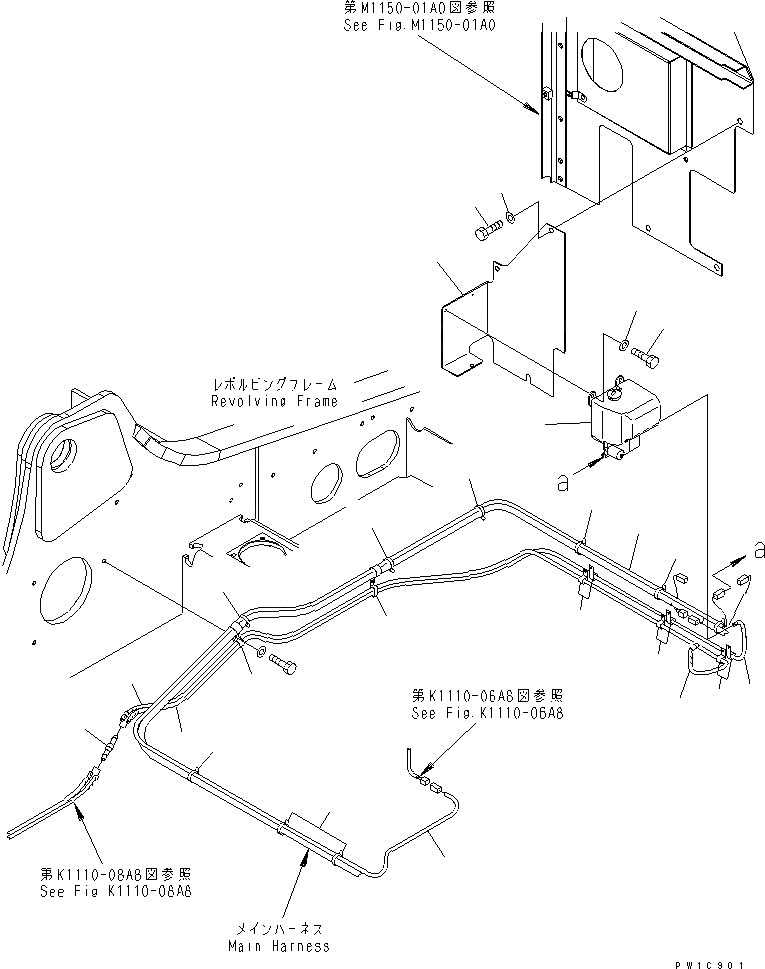 第M1150-01A0図参照
See Fig.M1150-01A0

レボルビングフレーム
Revolving Frame

a

a

第K1110-06A8図参照
See Fig.K1110-06A8

第K1110-08A8図参照
See Fig K1110-08A8

メインハーネス
Main Harness

PW1C901