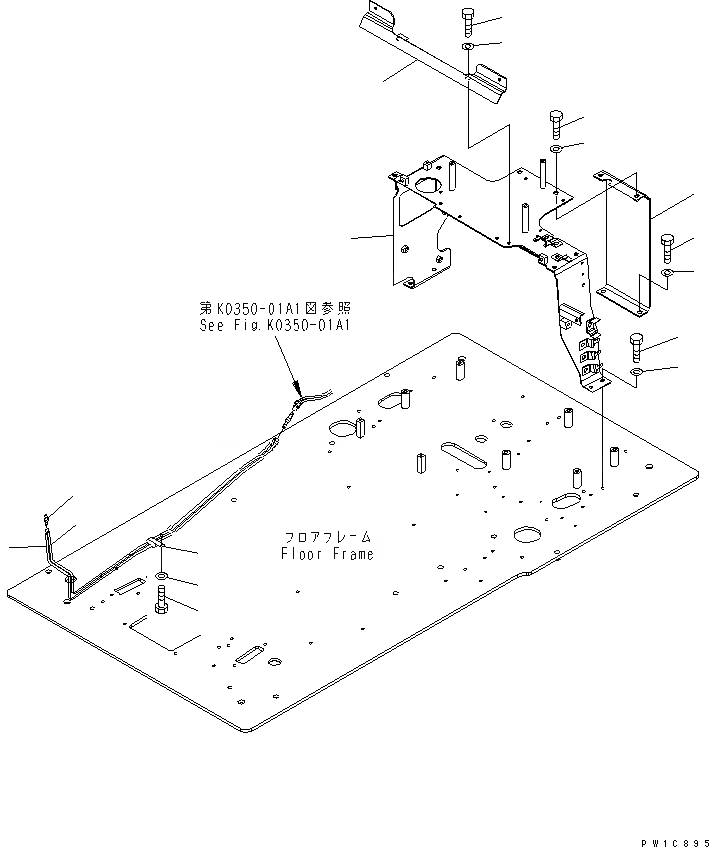 第K0350-01A1図参照
See Fig.K0350-01A1

フロアフレーム
Floor Frame

PW1C895