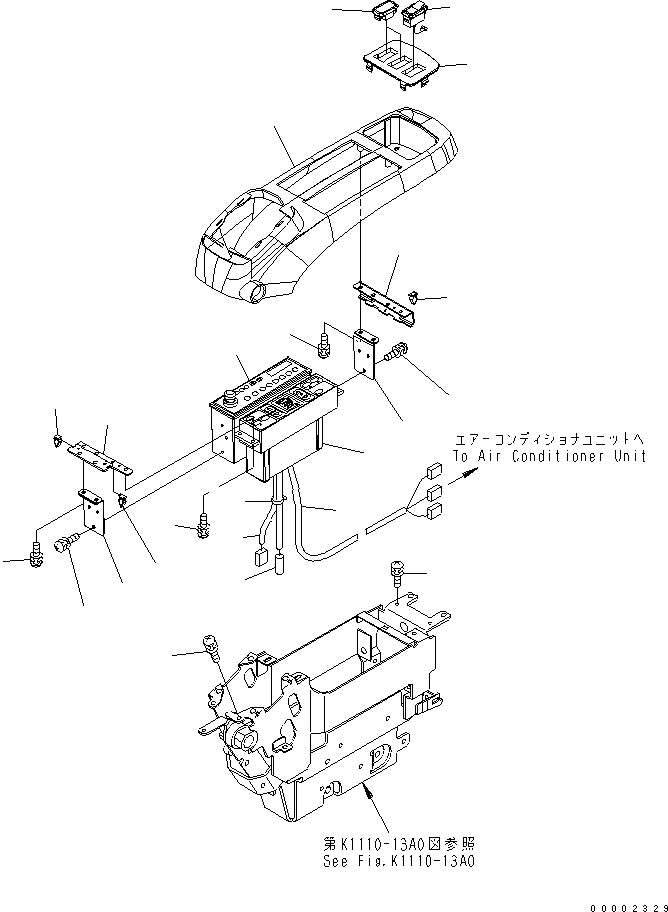 エアーコンディショナユニットへ
To Air Conditioner Unit

第K1110-13A0図参照
See Fig.K1110-13A0

00002329