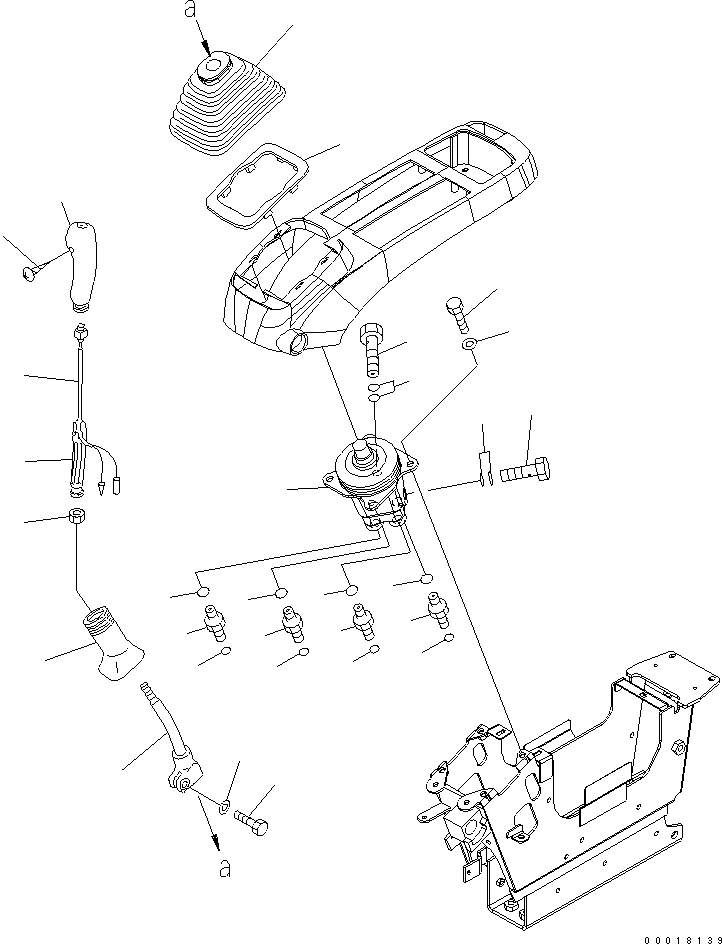 a

a

00018139