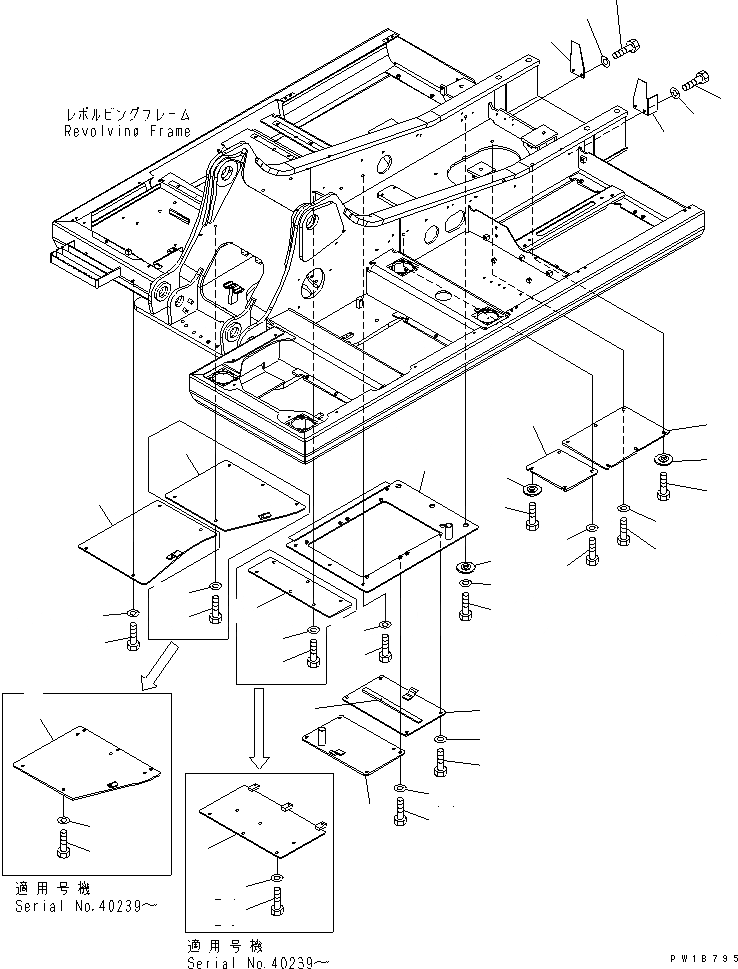 レボルビングフレーム
Revolving Frame

適用号機
Serial No.40239~

適用号機
Serial No.40239~

PW18795