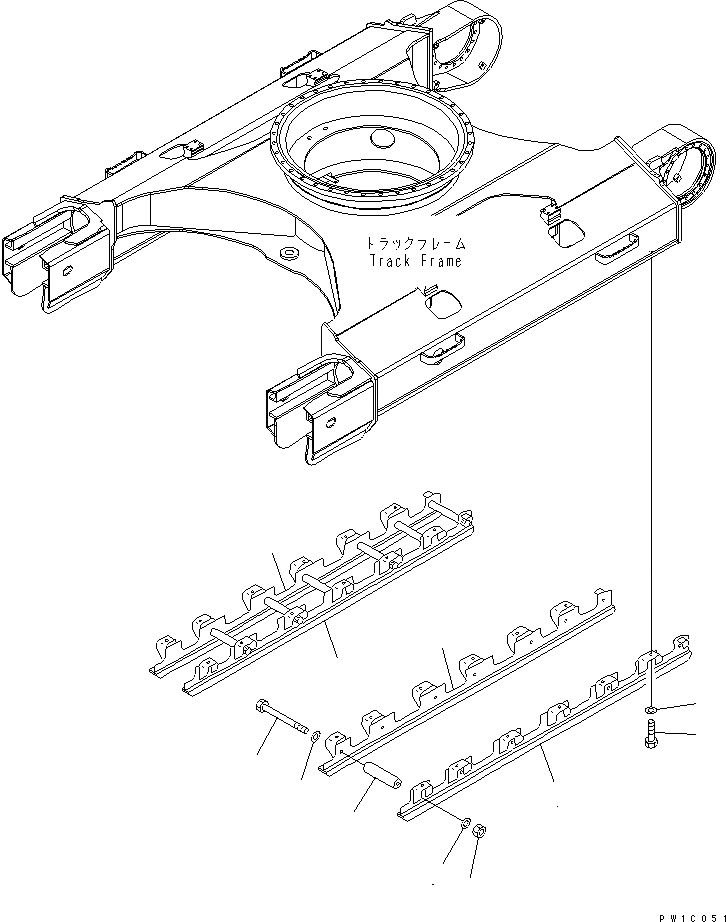 トラックフレーム
Track Frame

PW1C051