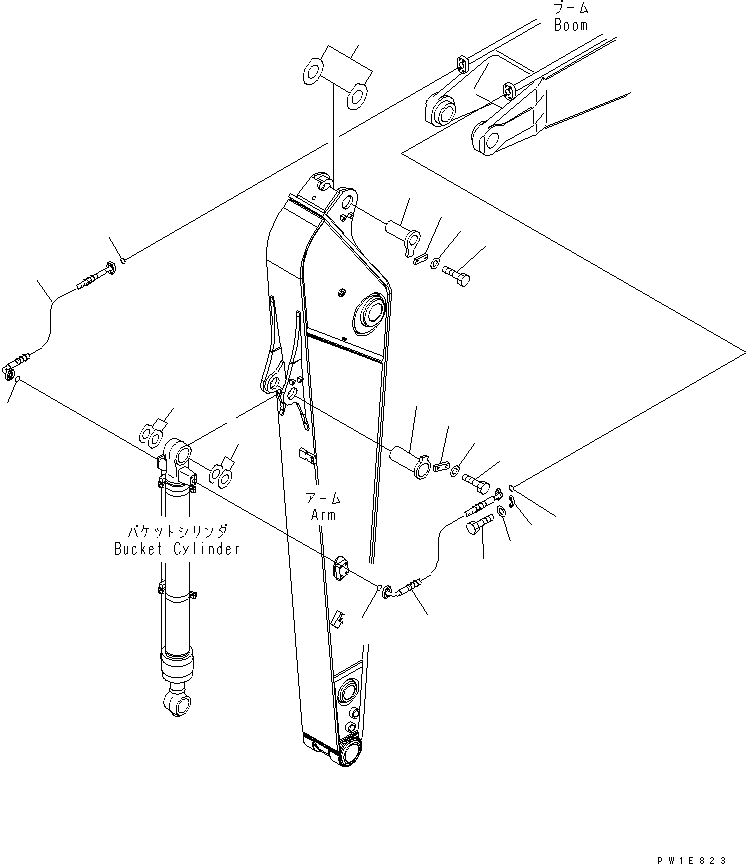 ブーム
Boom

アーム
Arm

バケットシリンダ
Bucket Cylinder

PW1E823