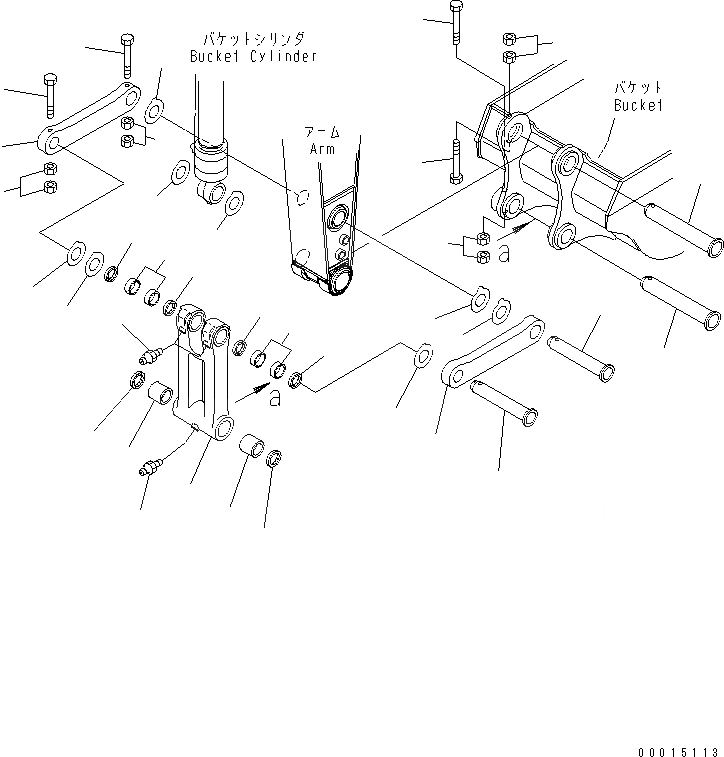 バケットシリンダ
Bucket Cylinder

アーム
Arm

バケット
Bucket

a

a

00015113