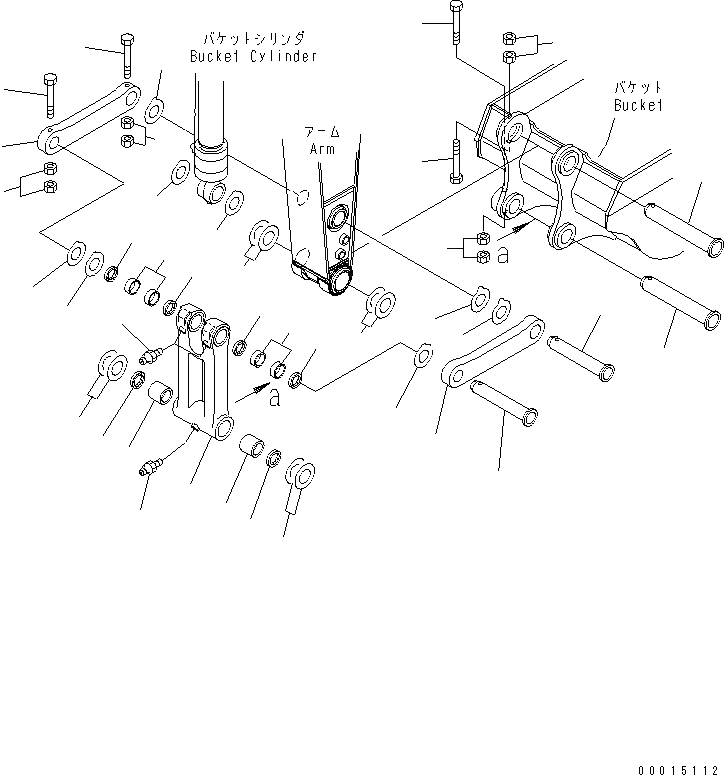 バケットシリンダ
Bucket Cylinder

アーム
Arm

バケット
Bucket

a

a

00015112