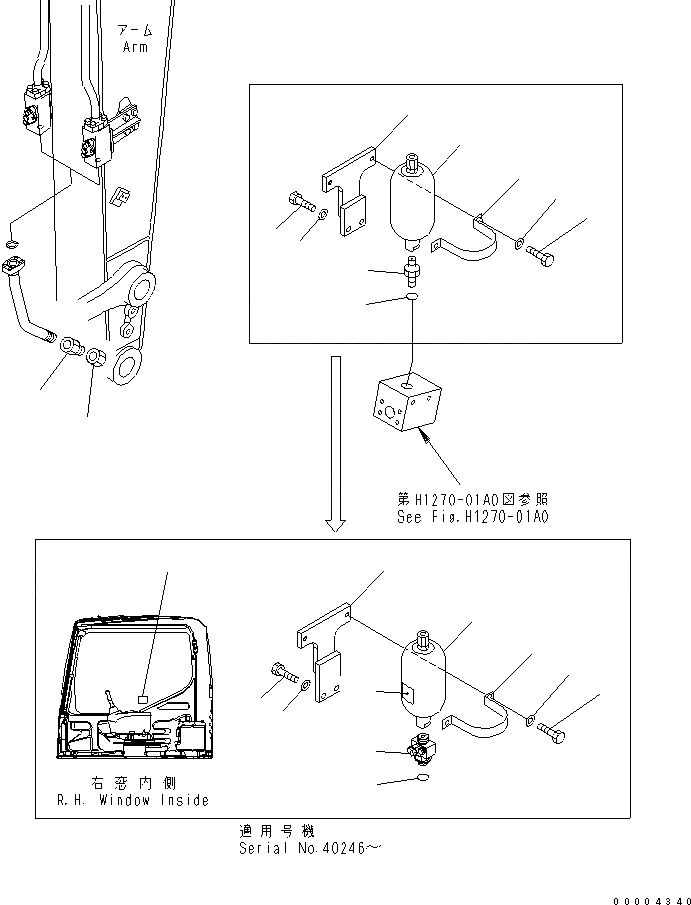 アーム
Arm

第H1270-01A0図参照
See Fig.H1270-01A0

右窓内側
R.H. Window Inside

適用号機
Serial No.40246~

00004340