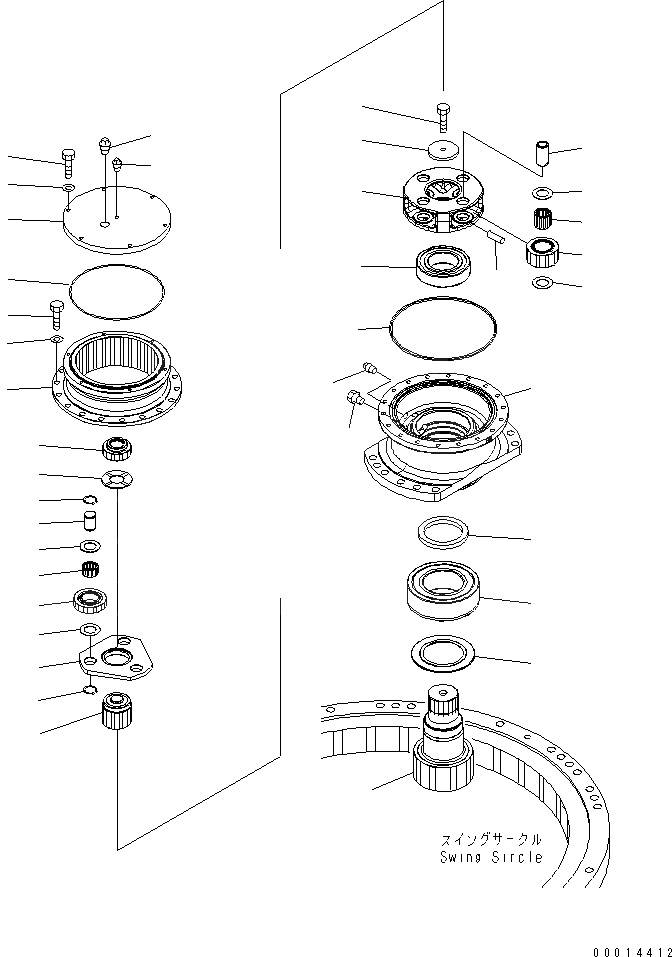 スイングサークル
Swing Sircle

00014412