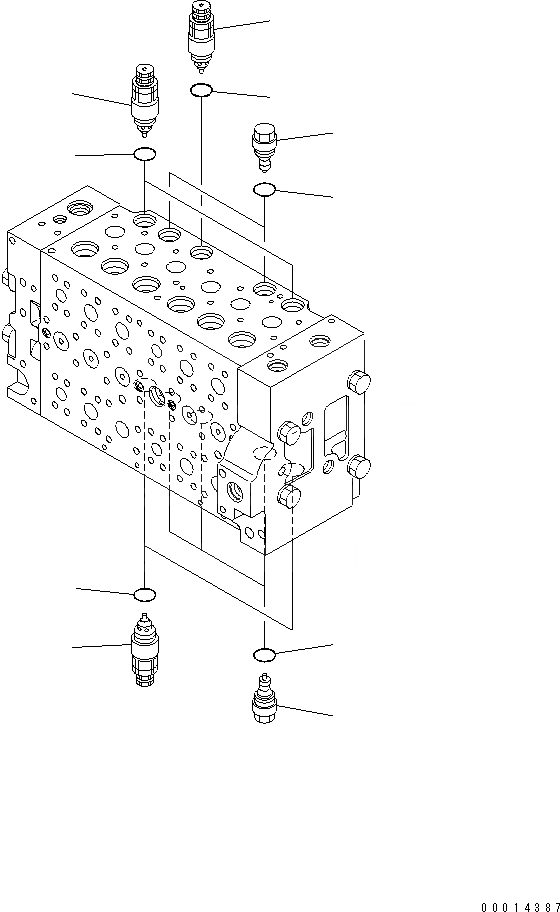 00014387