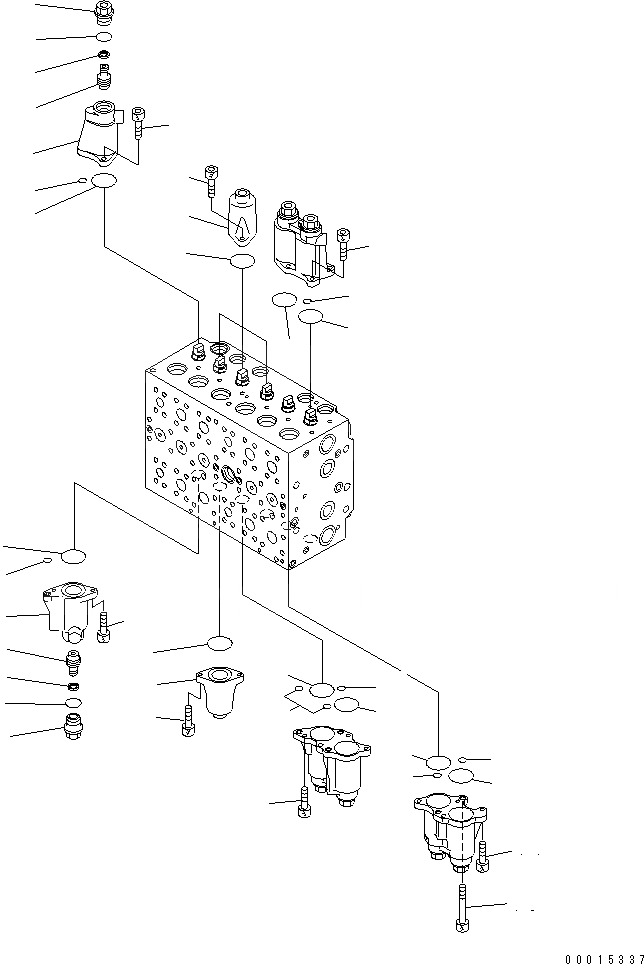 00015337