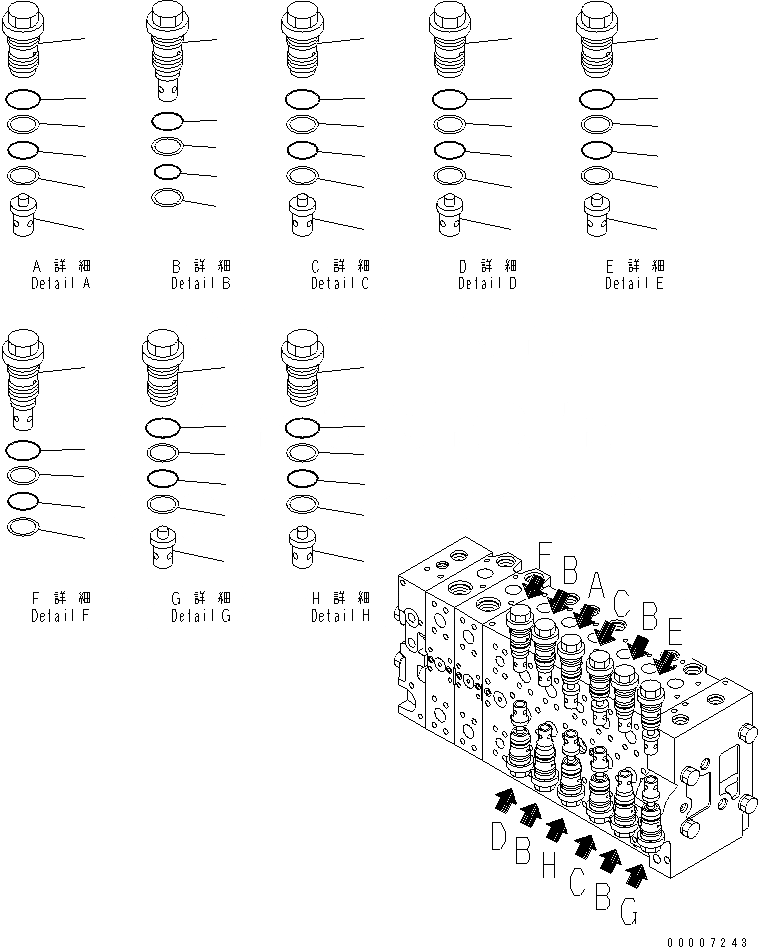 A 詳 細
Detail A

B 詳 細
Detail B

C 詳 細
Detail C

D 詳 細
Detail D

E 詳 細
Detail E

F 詳 細
Detail F

G 詳 細
Detail G

H 詳 細
Detail H

F B A C B E

D B H C B G

00007243