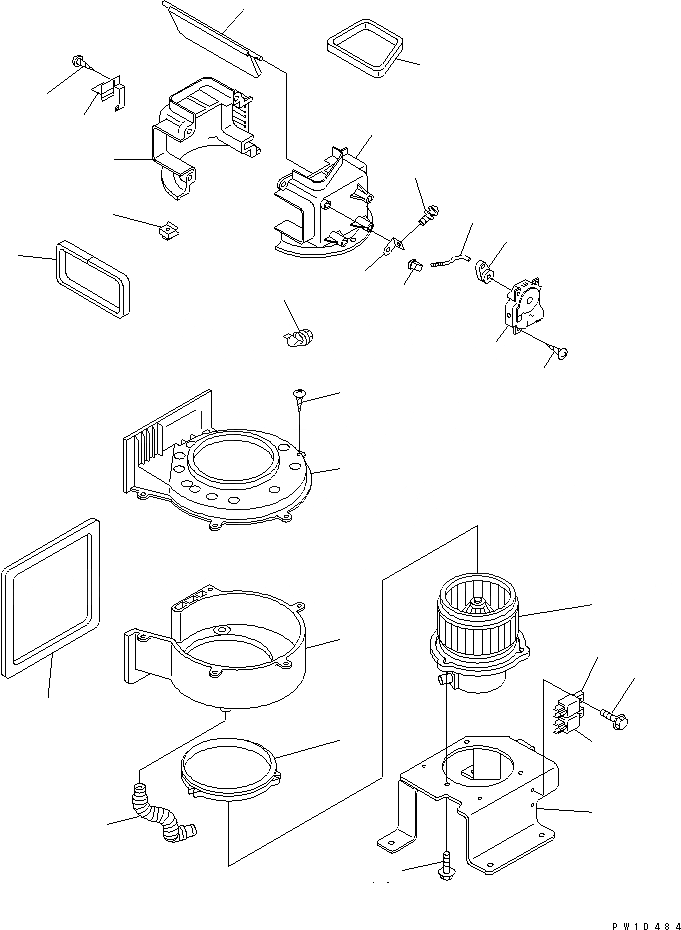 PW10484