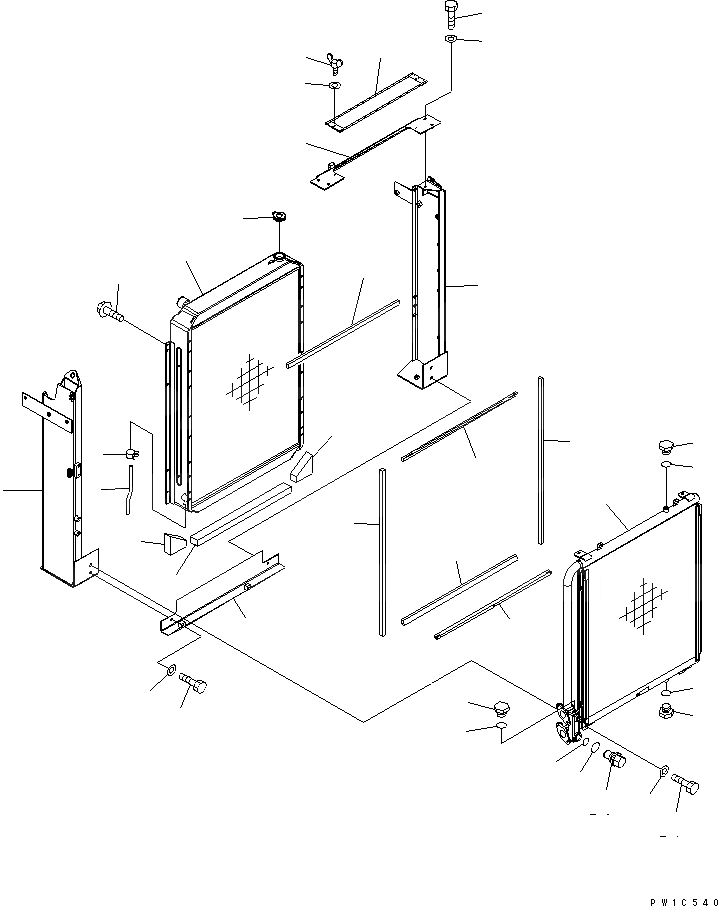 PW1C540