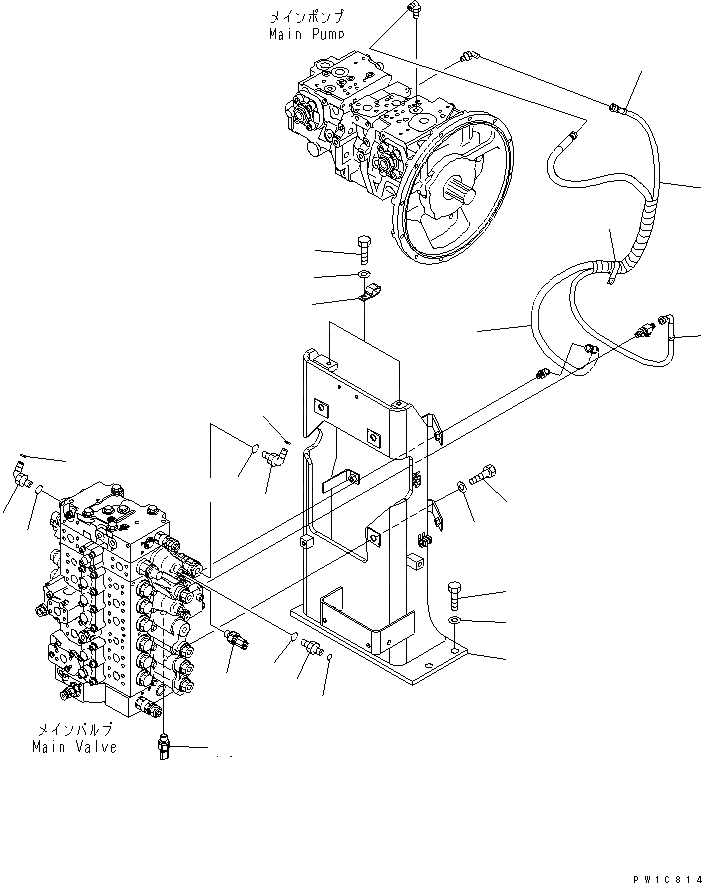 メインポンプ
Main Pump

メインバルブ
Main Valve

PW1C814